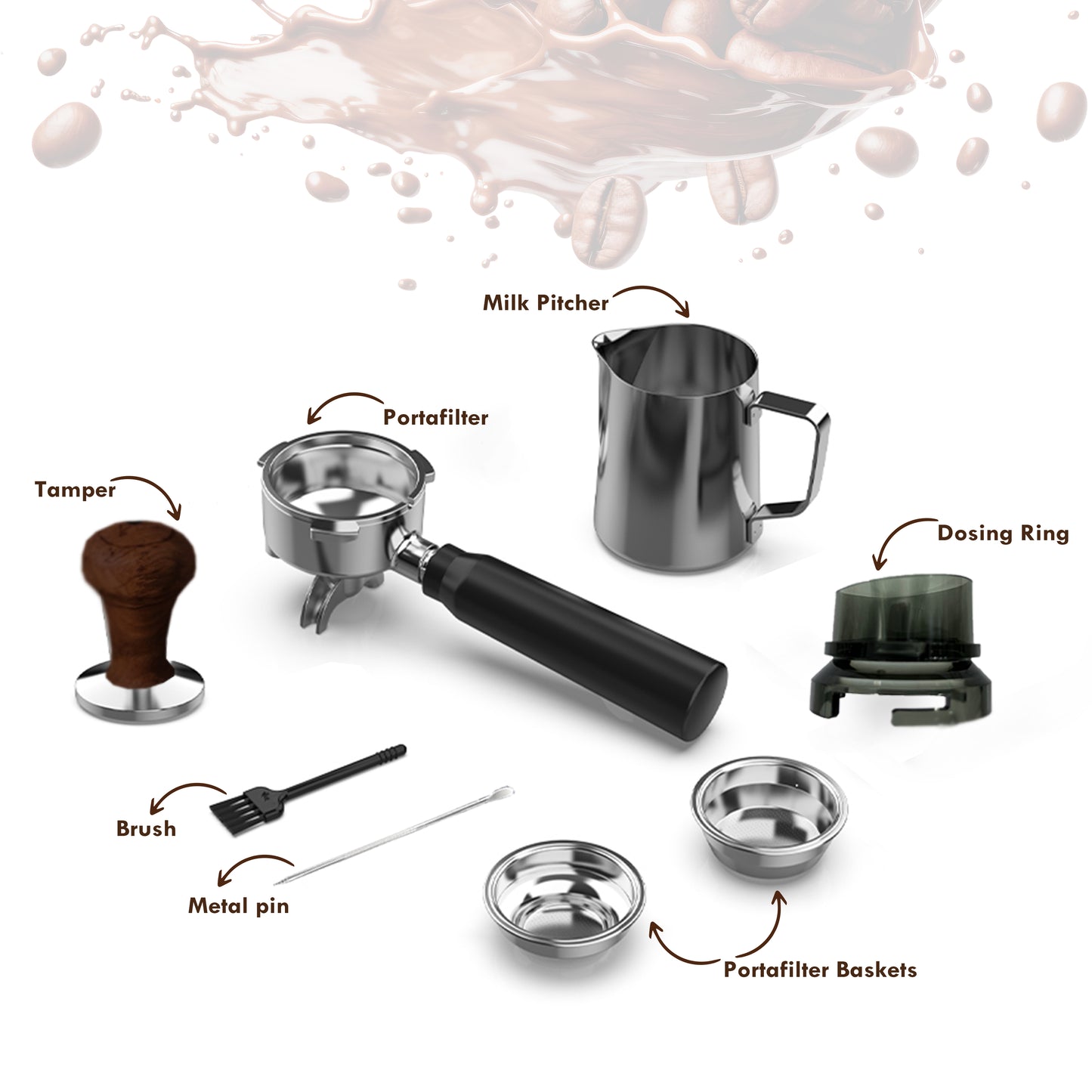 Milk Pitcher

Portafilter

Tamper

Dosing Ring

Brush

Metal pin

Portafilter Baskets